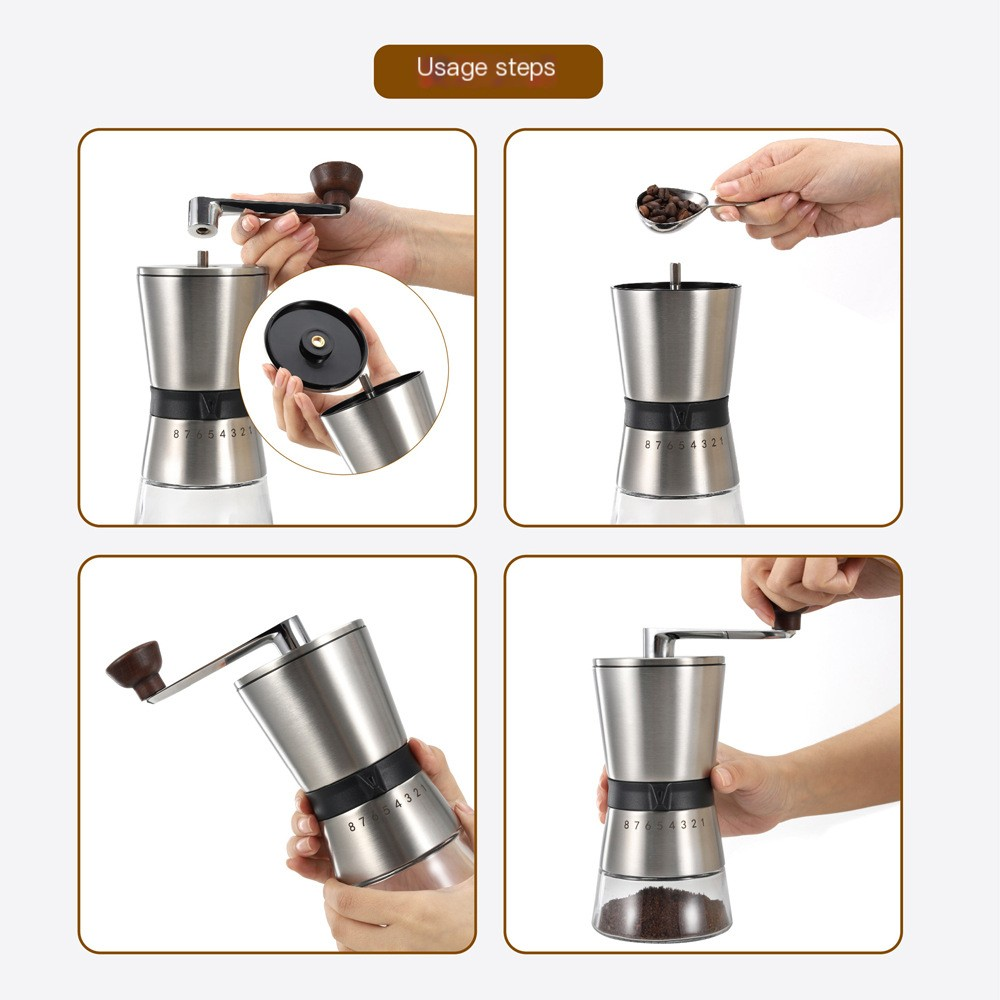 Usage steps

8 7 6 5 4 3 2 1

8 7 6 5 4 3 2 1

8 7 6 5 4 3 2 1

8 7 6 5 4 3 2 1