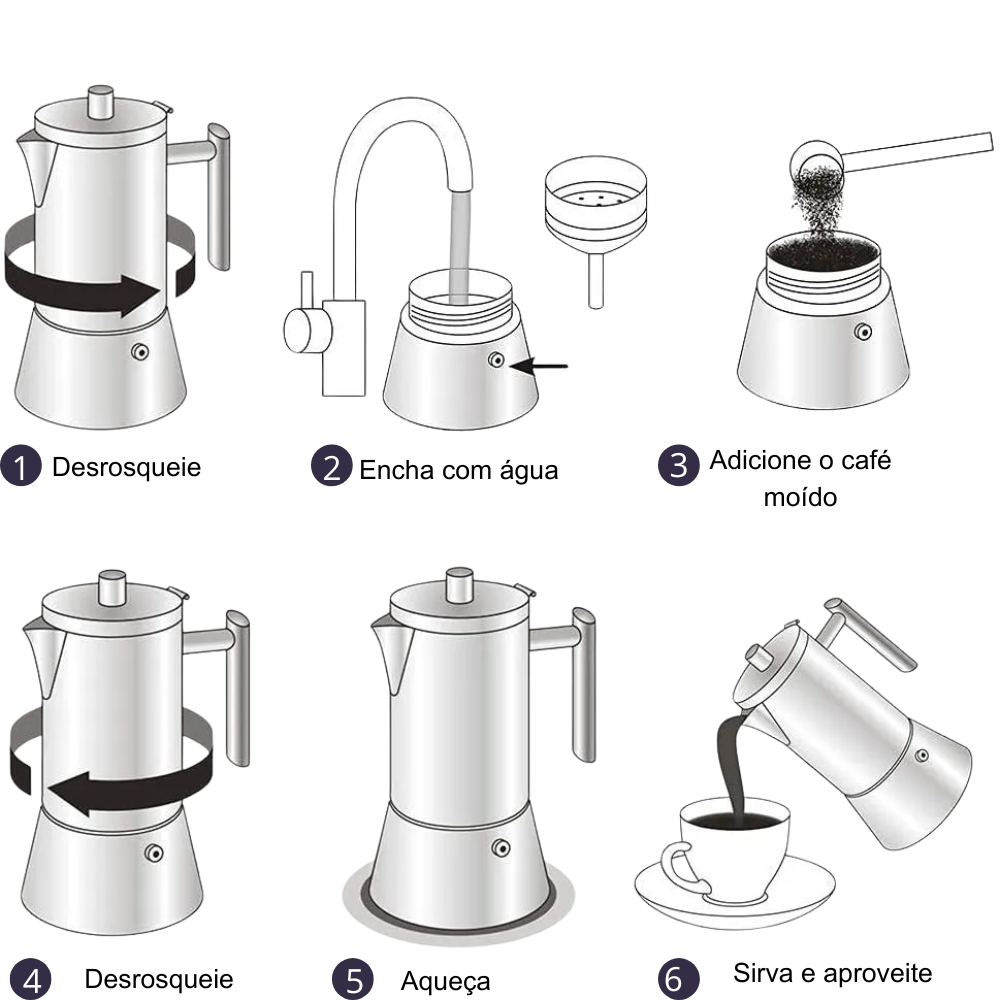 1 Desrosqueie

2 Encha com água

3 Adicione o café moído

4 Desrosqueie

5 Aqueça

6 Sirva e aproveite