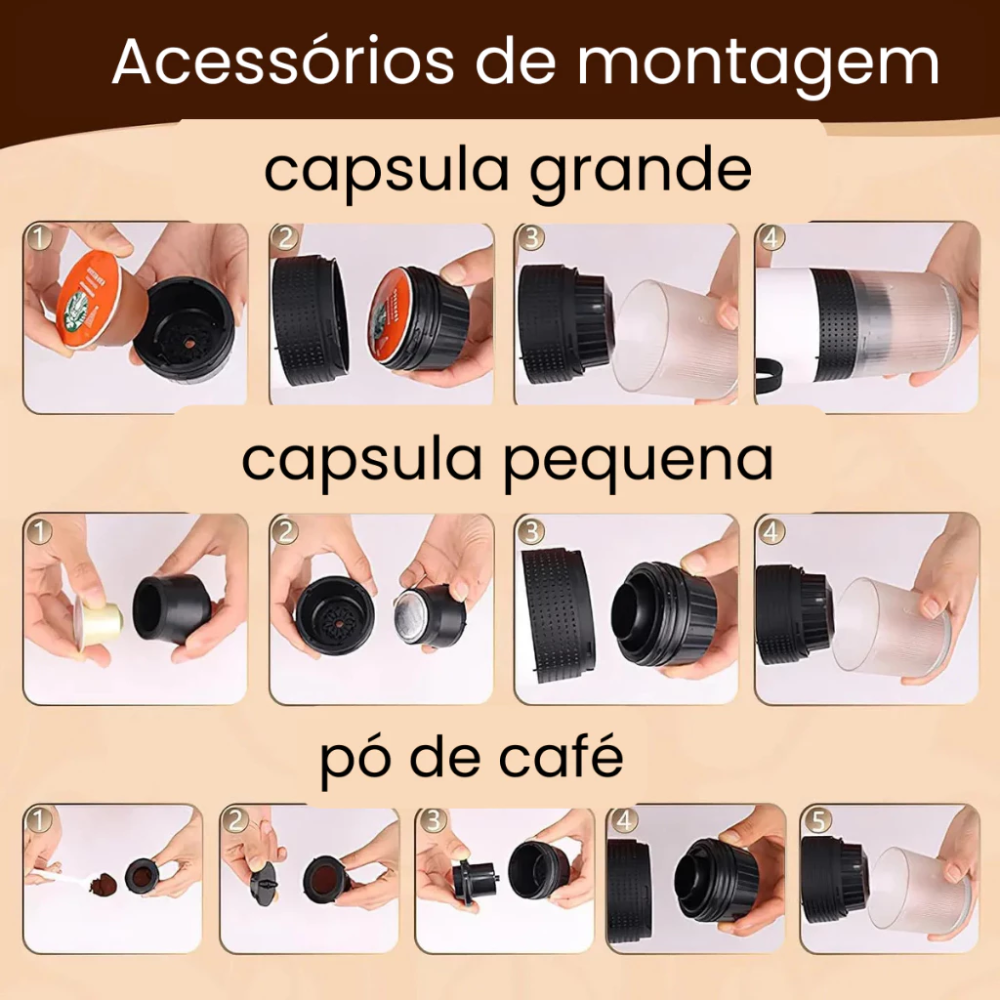 Acessórios de montagem

capsula grande

1 2 3 4

capsula pequena

1 2 3 4

pó de café

1 2 3 4 5