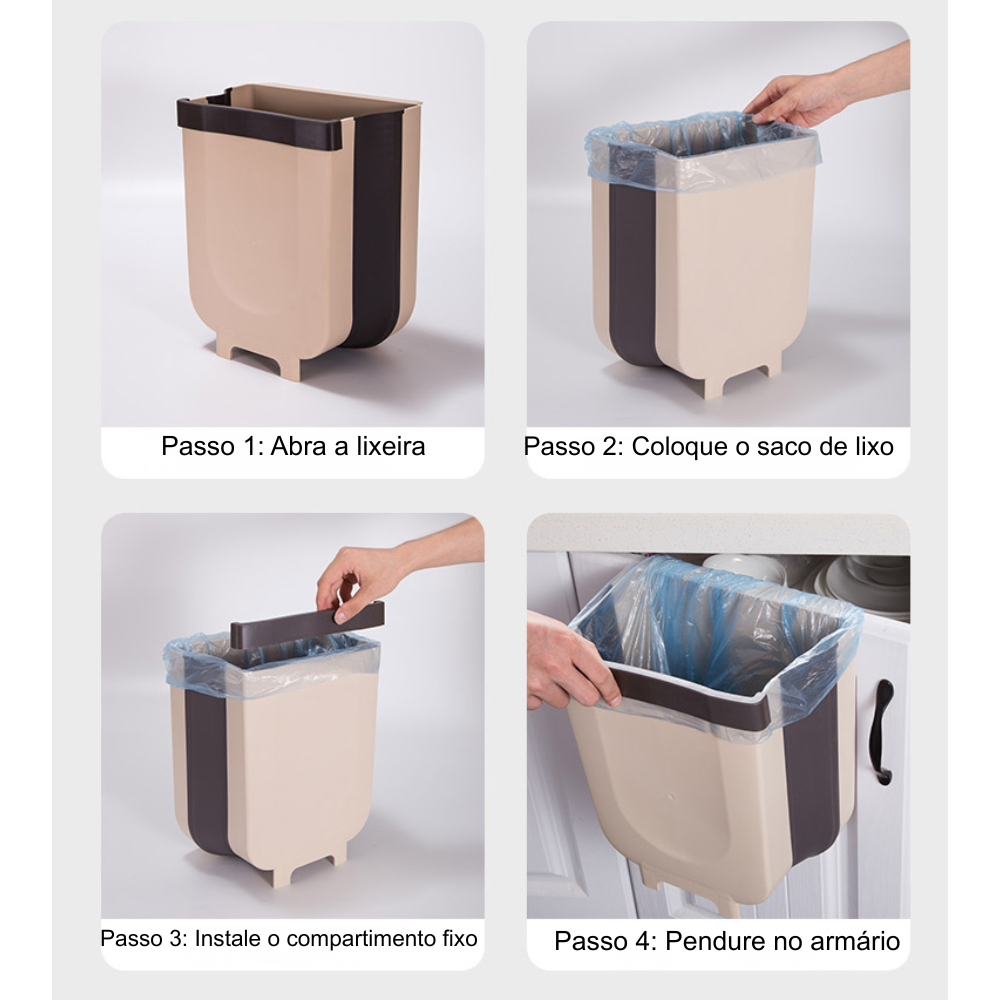 Passo 1: Abra a lixeira

Passo 2: Coloque o saco de lixo

Passo 3: Instale o compartimento fixo

Passo 4: Pendure no armário